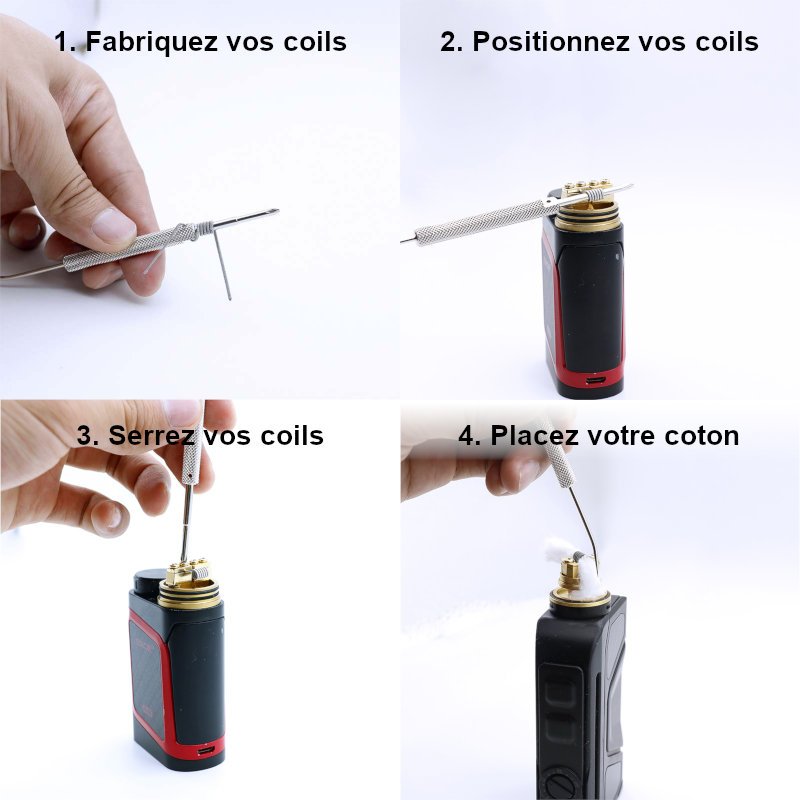 1. Fabriquez vos coils

2. Positionnez vos coils

3. Serrez vos coils

4. Placez votre coton